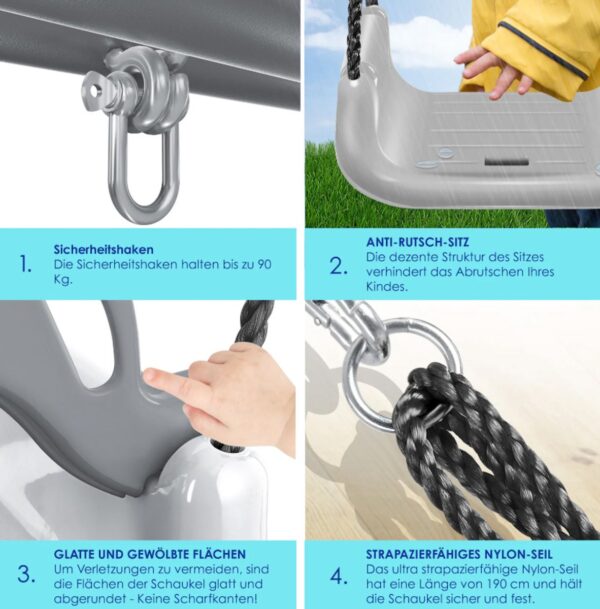 1.
Sicherheitshaken
Die Sicherheitshaken halten bis zu 90 Kg.

2.
ANTI-RUTSCH-SITZ
Die dezente Struktur des Sitzes verhindert das Abrutschen Ihres Kindes.

3.
GLATTE UND GEWÖLBTE FLÄCHEN
Um Verletzungen zu vermeiden, sind die Flächen der Schaukel glatt und abgerundet - Keine Scharfkanten!

4.
STRAPAZIERFÄHIGES NYLON-SEIL
Das ultra strapazierfähige Nylon-Seil hat eine Länge von 190 cm und hält die Schaukel sicher und fest.