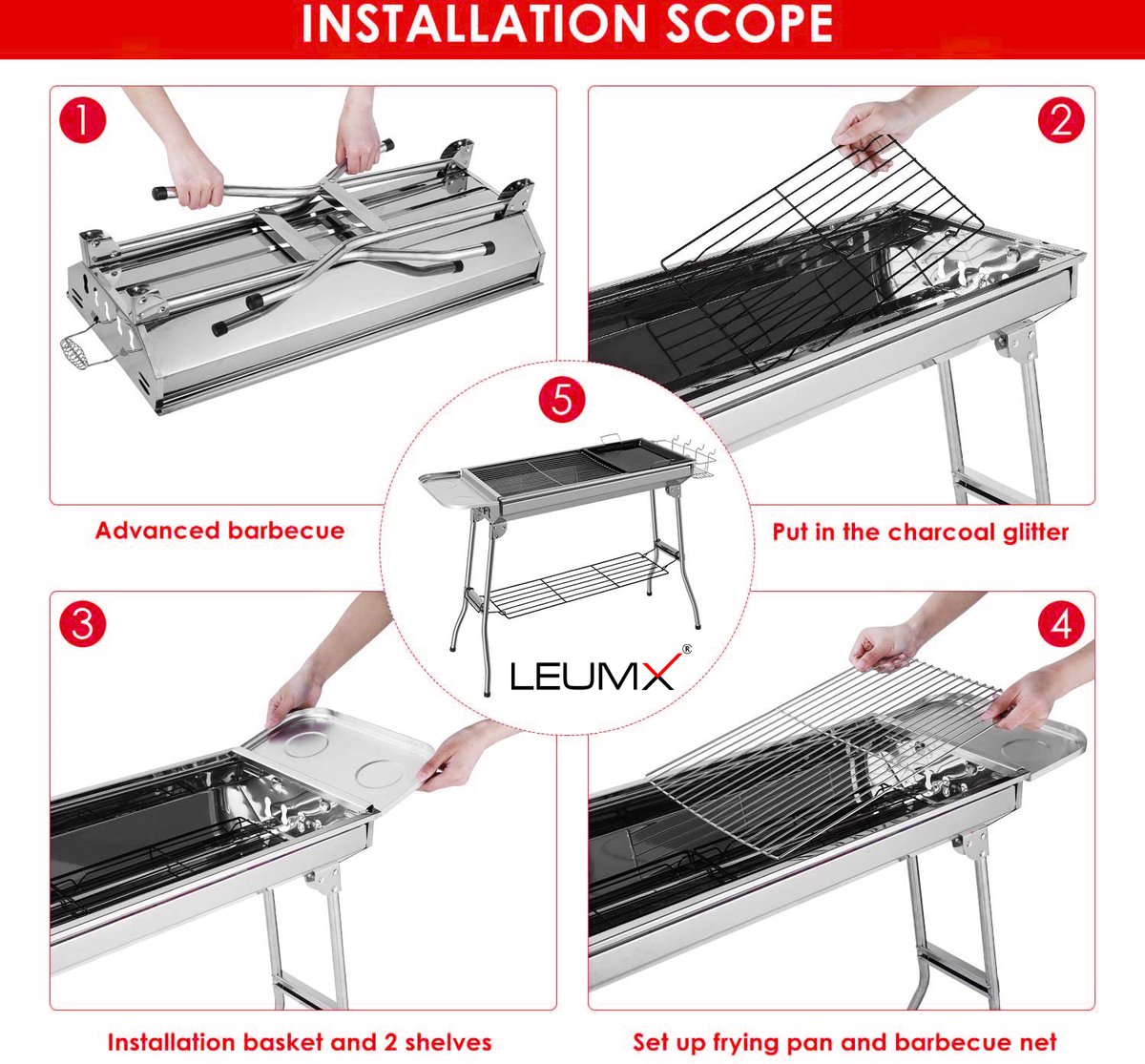 INSTALLATION SCOPE

1

Advanced barbecue

2

Put in the charcoal glitter

5

LEUMX®

3

Installation basket and 2 shelves

4

Set up frying pan and barbecue net