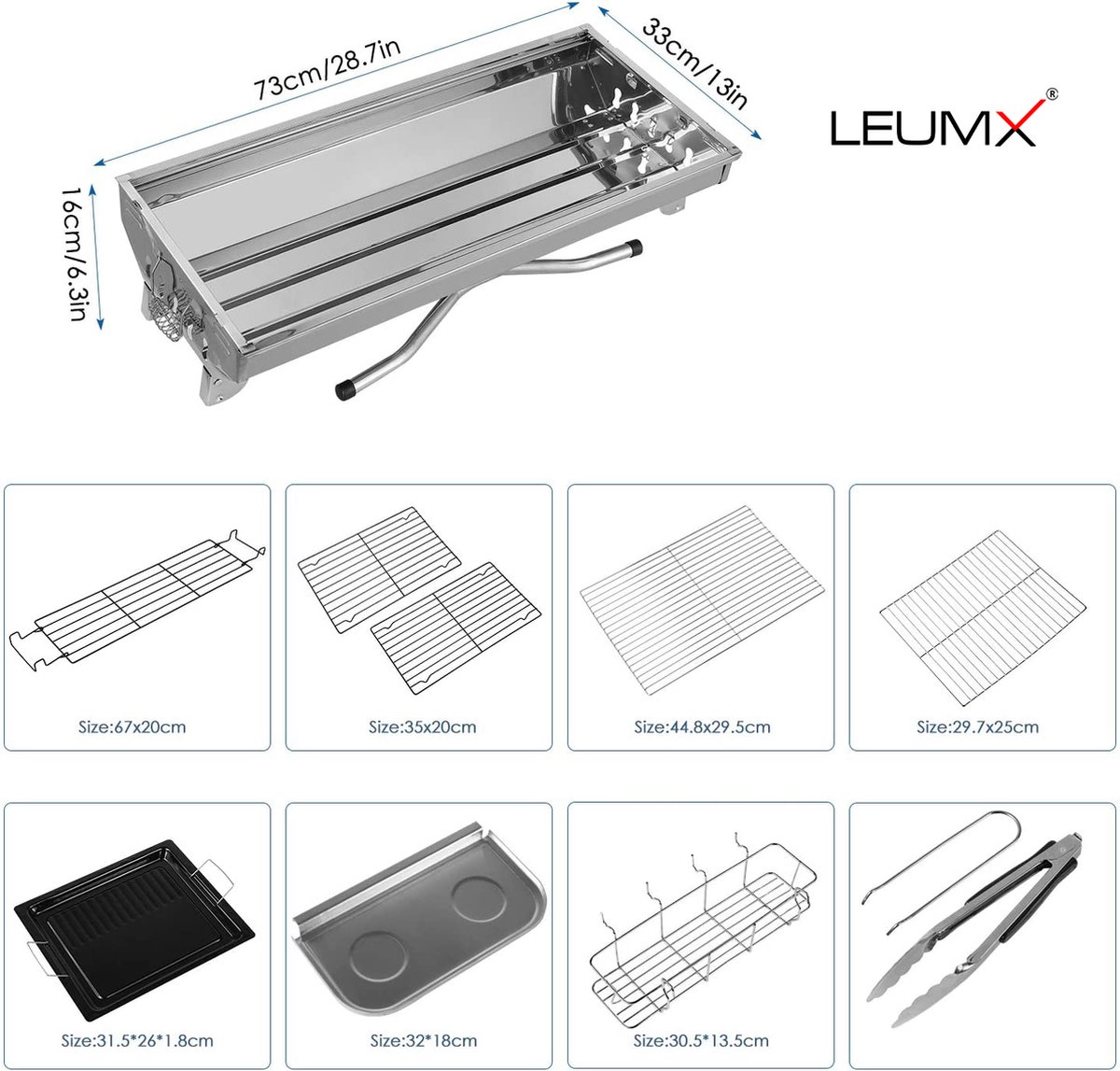 73cm/28.7in

33cm/13in

16cm/6.3in

LEUMX®

Size:67x20cm

Size:35x20cm

Size:44.8x29.5cm

Size:29.7x25cm

Size:31.5*26*1.8cm

Size:32*18cm

Size:30.5*13.5cm