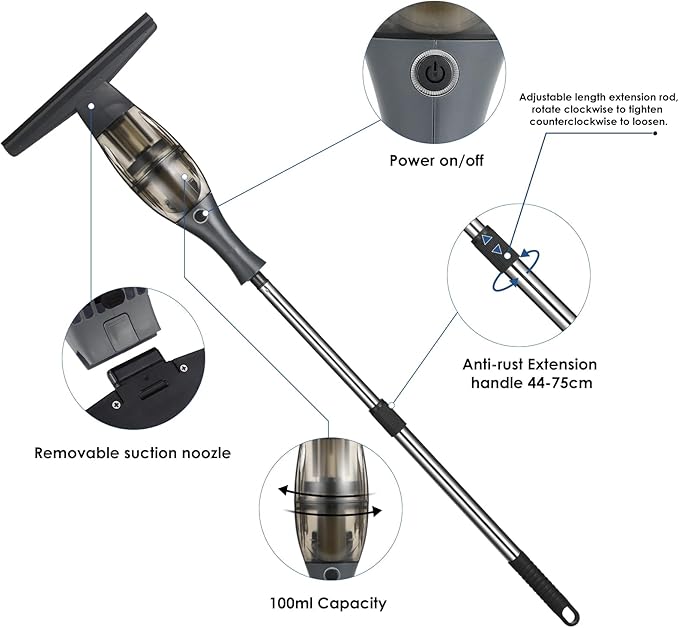 Adjustable length extension rod, rotate clockwise to tighten counterclockwise to loosen.

Power on/off

Anti-rust Extension handle 44-75cm

Removable suction noozle

100ml Capacity