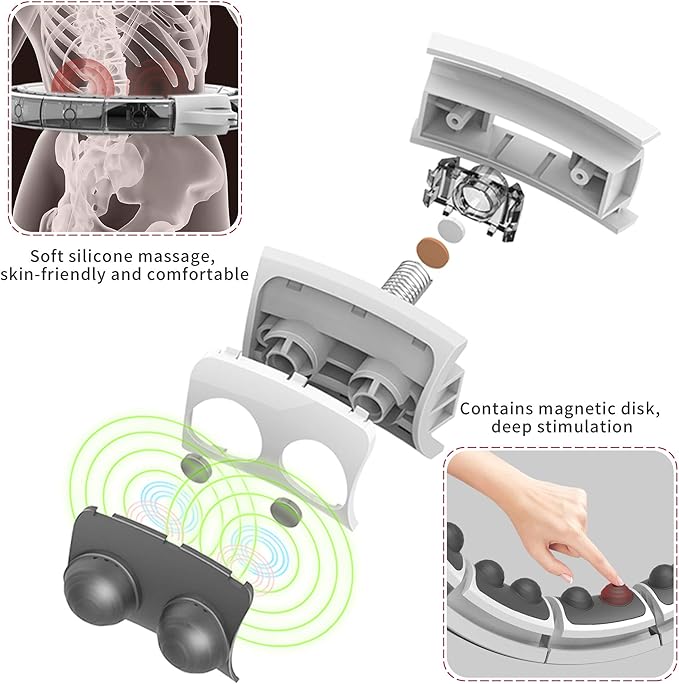 Soft silicone massage, skin-friendly and comfortable

Contains magnetic disk, deep stimulation