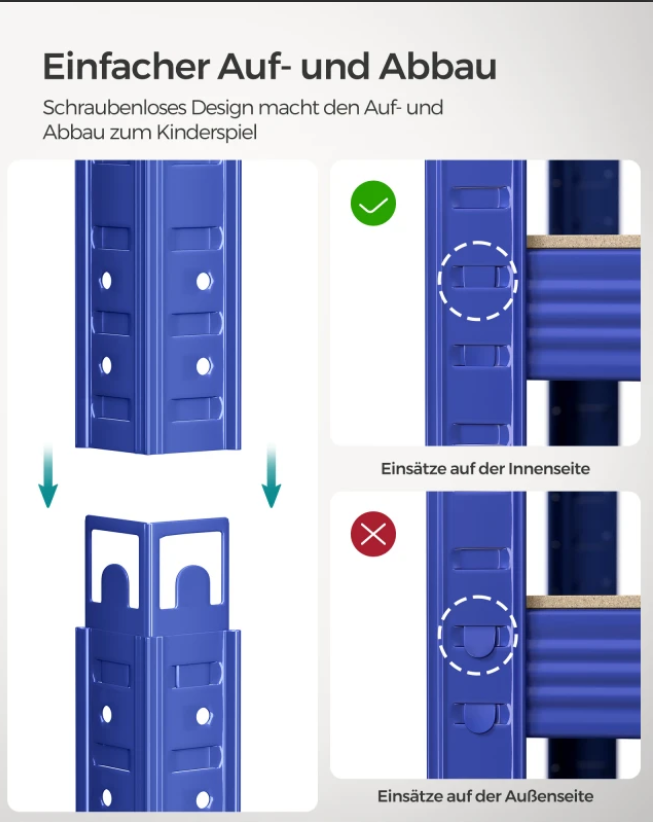 Einfacher Auf- und Abbau

Schraubenloses Design macht den Auf- und Abbau zum Kinderspiel

Einsätze auf der Innenseite

Einsätze auf der Außenseite