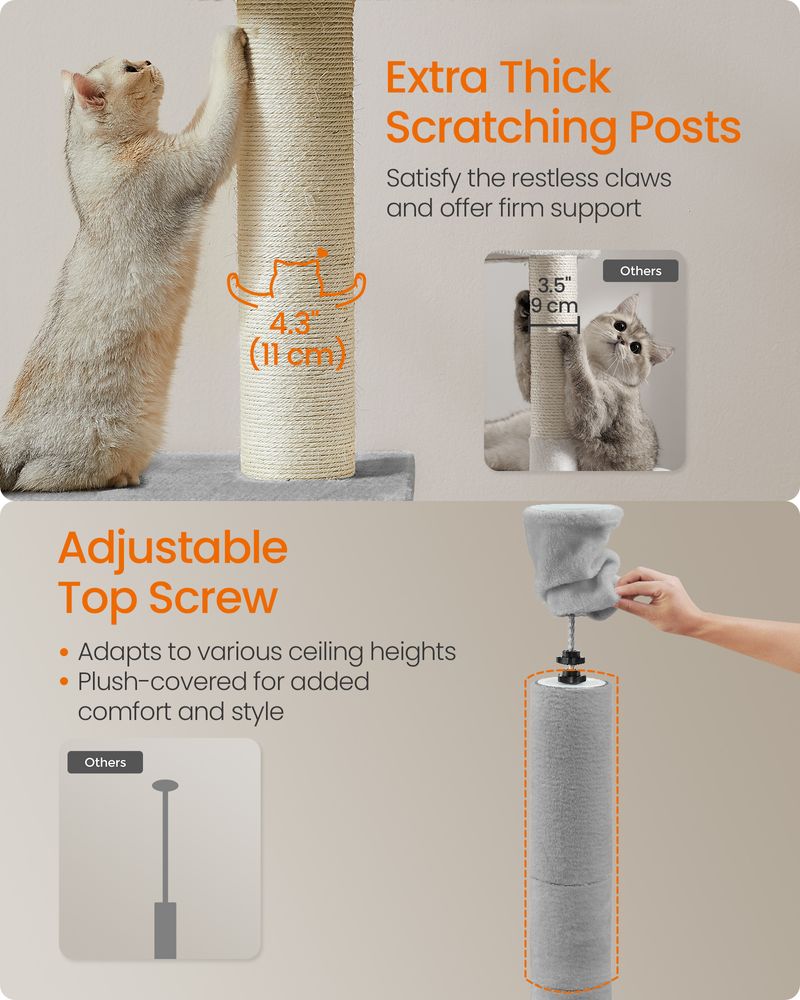 Extra Thick Scratching Posts

Satisfy the restless claws and offer firm support

4.3"
(11 cm)

Others

3.5"
9 cm

Adjustable Top Screw

• Adapts to various ceiling heights
• Plush-covered for added comfort and style

Others