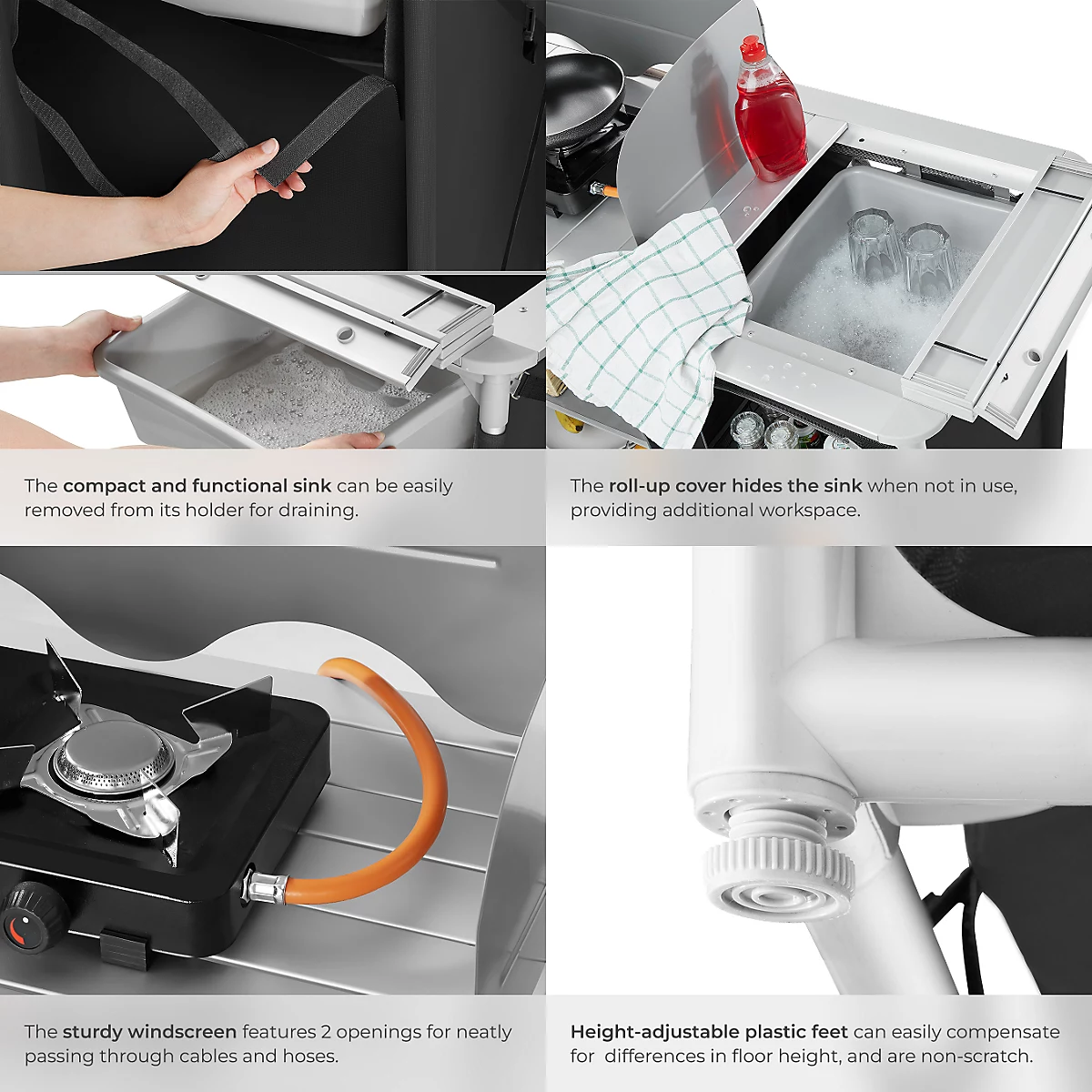 The compact and functional sink can be easily removed from its holder for draining.

The roll-up cover hides the sink when not in use, providing additional workspace.

The sturdy windscreen features 2 openings for neatly passing through cables and hoses.

Height-adjustable plastic feet can easily compensate for differences in floor height, and are non-scratch.