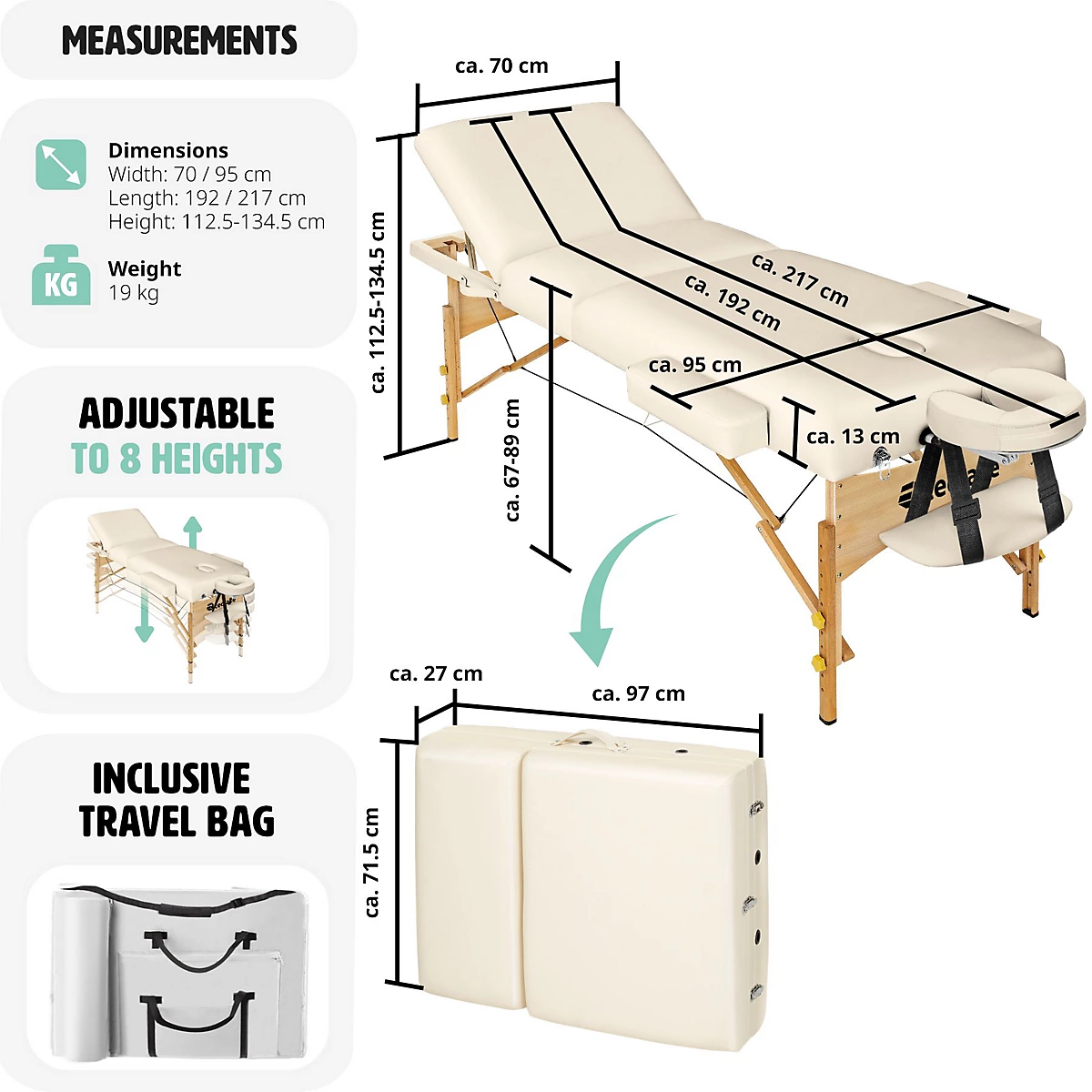 MEASUREMENTS

Dimensions
Width: 70 / 95 cm
Length: 192 / 217 cm
Height: 112.5-134.5 cm

KG
Weight
19 kg

ADJUSTABLE
TO 8 HEIGHTS

INCLUSIVE
TRAVEL BAG

ca. 70 cm
ca. 112.5-134.5 cm
ca. 217 cm
ca. 192 cm
ca. 95 cm
ca. 13 cm
ca. 67-89 cm
ca. 27 cm
ca. 97 cm
ca. 71.5 cm