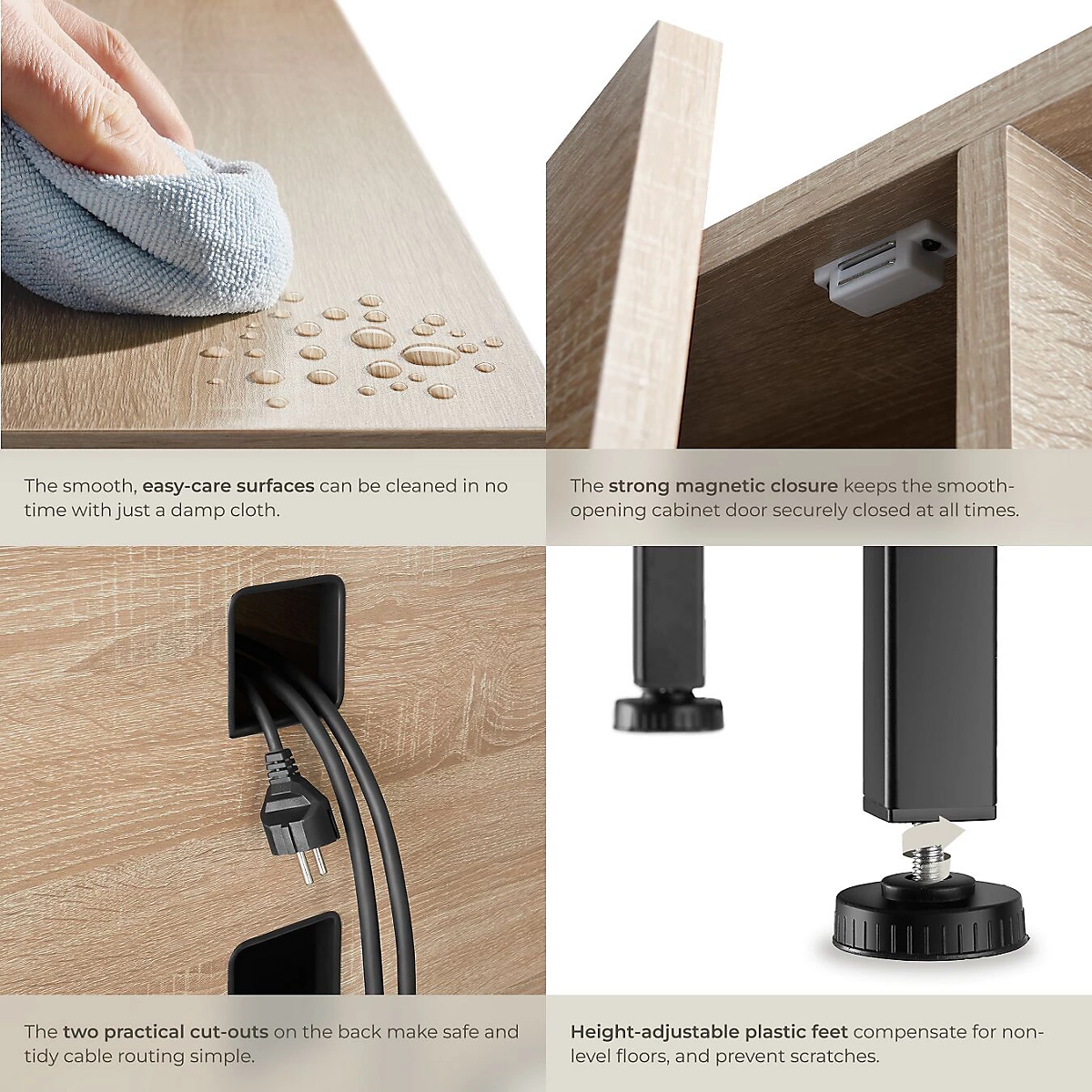 The smooth, easy-care surfaces can be cleaned in no time with just a damp cloth.

The strong magnetic closure keeps the smooth-opening cabinet door securely closed at all times.

The two practical cut-outs on the back make safe and tidy cable routing simple.

Height-adjustable plastic feet compensate for non-level floors, and prevent scratches.